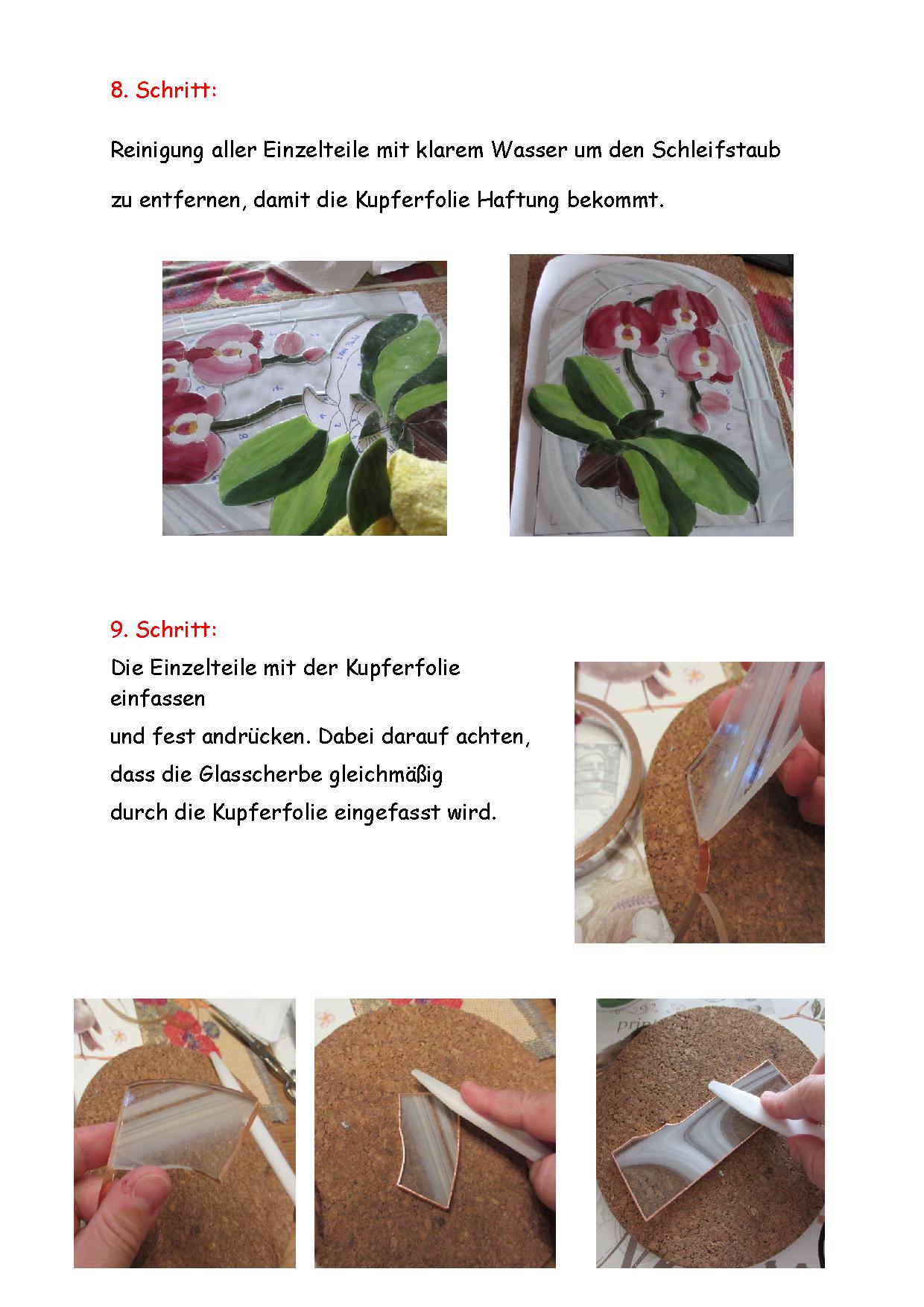 8. Schritt:

Reinigung aller Einzelteile mit klarem Wasser um den Schleifstaub zu entfernen, damit die Kupferfolie Haftung bekommt.

9. Schritt:

Die Einzelteile mit der Kupferfolie einfassen

und fest andrücken. Dabei darauf achten,

dass die Glasscherbe gleichmäßig

durch die Kupferfolie eingefasst wird.