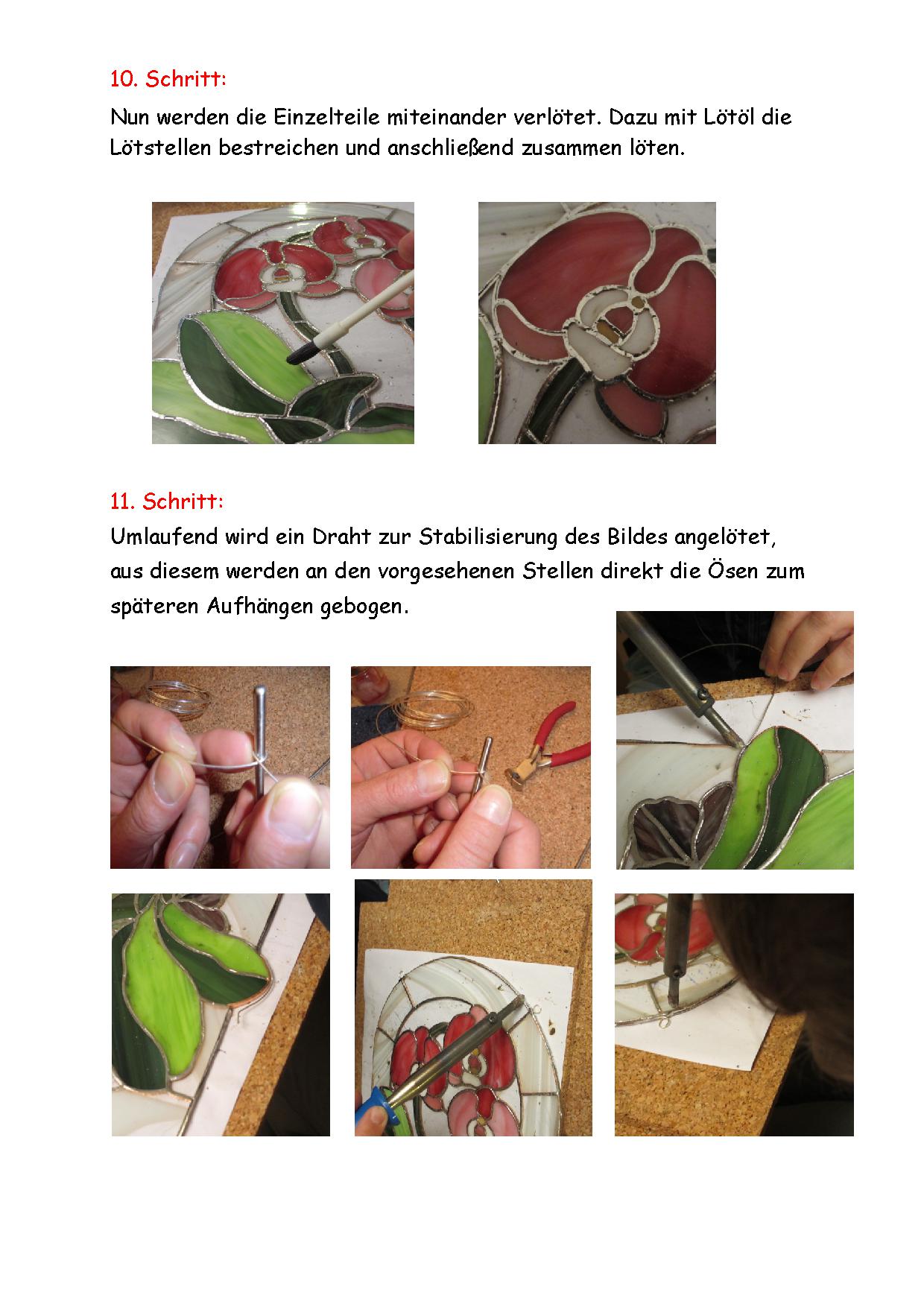 10. Schritt:

Nun werden die Einzelteile miteinander verlötet. Dazu mit Lötöl die Lötstellen bestreichen und anschließend zusammen löten.

11. Schritt:

Umlaufend wird ein Draht zur Stabilisierung des Bildes angelötet, aus diesem werden an den vorgesehenen Stellen direkt die Ösen zum späteren Aufhängen gebogen.